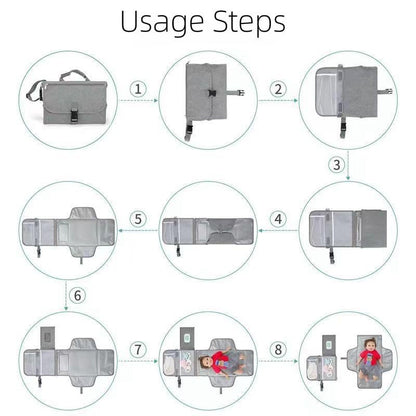 Usage Steps

1

2

3

4

5

6

7

8