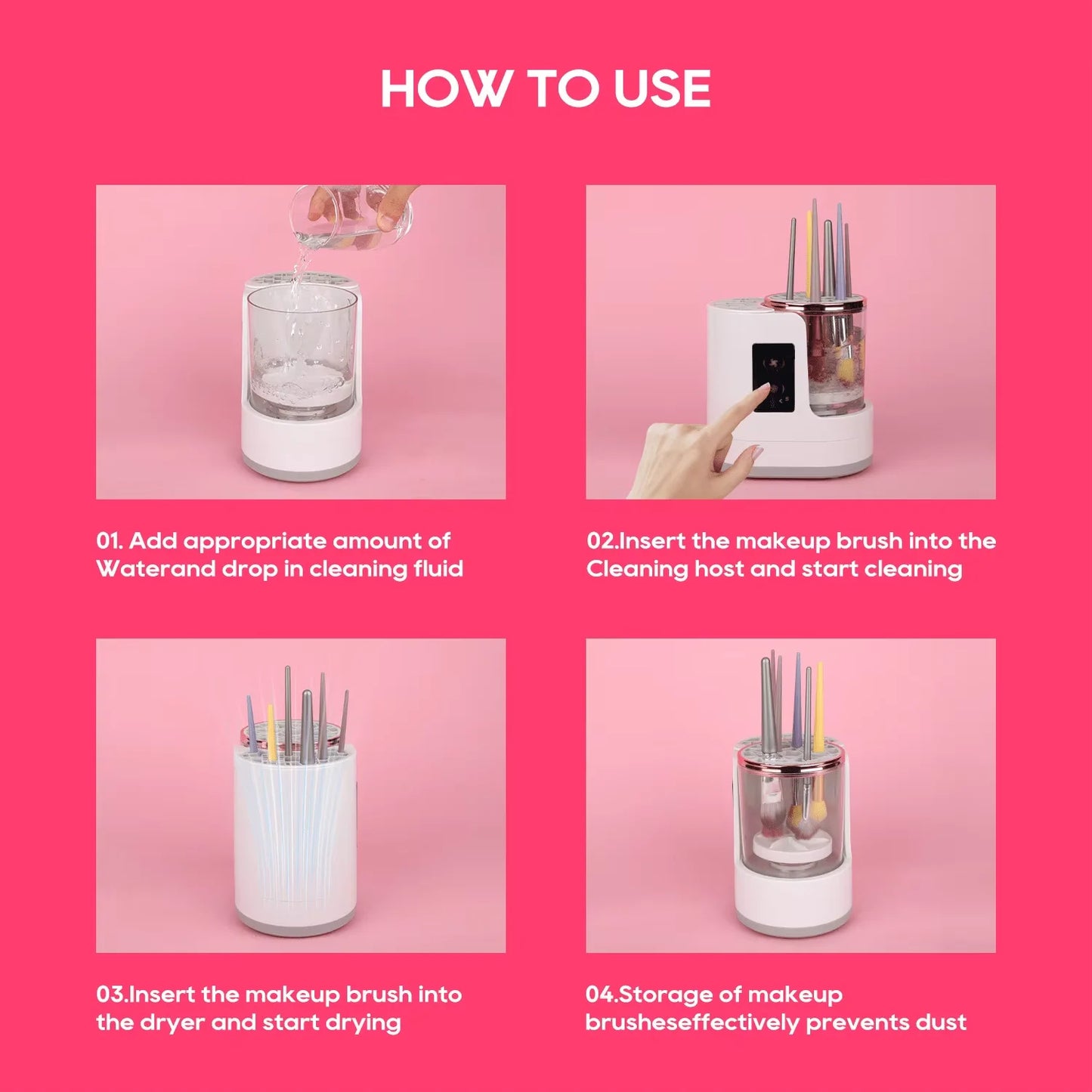 HOW TO USE

01. Add appropriate amount of Waterand drop in cleaning fluid

02.Insert the makeup brush into the Cleaning host and start cleaning

03.Insert the makeup brush into the dryer and start drying

04.Storage of makeup brusheseffectively prevents dust