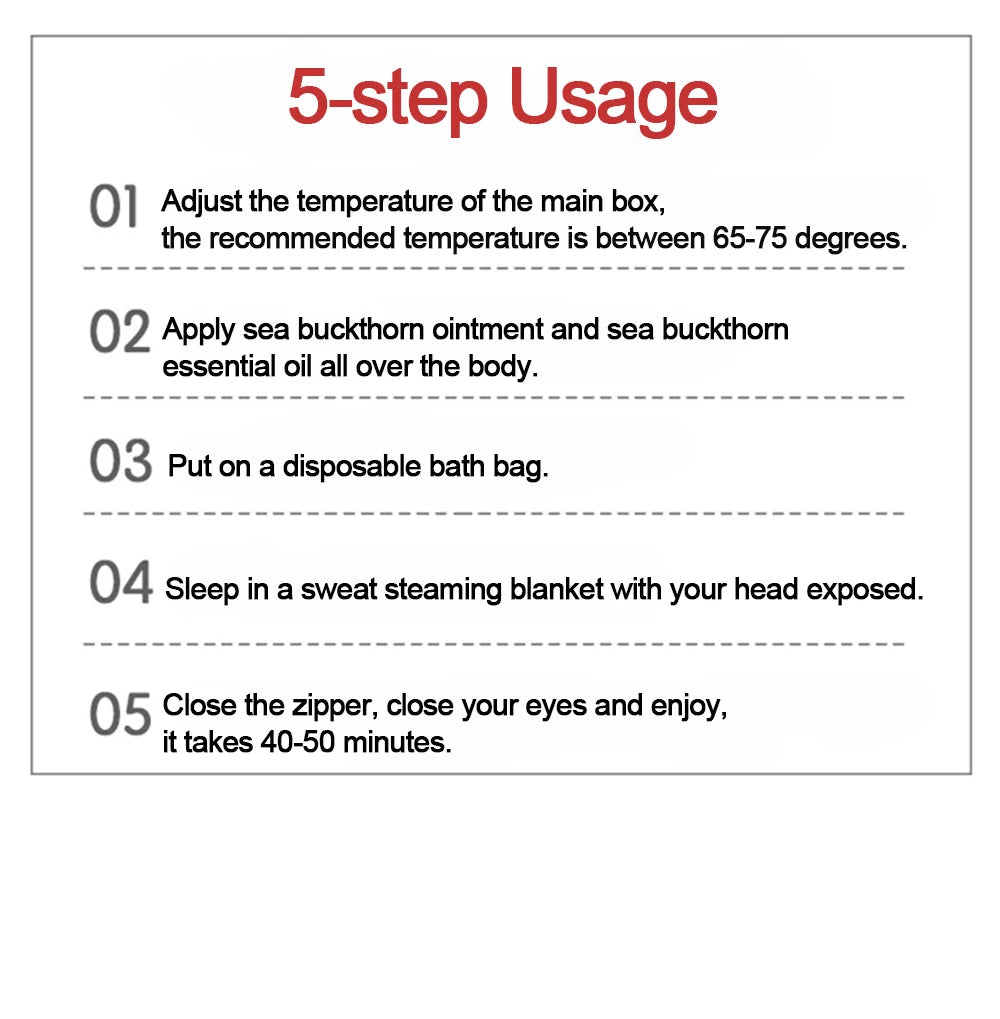 5-step Usage

01 Adjust the temperature of the main box, the recommended temperature is between 65-75 degrees.

02 Apply sea buckthorn ointment and sea buckthorn essential oil all over the body.

03 Put on a disposable bath bag.

04 Sleep in a sweat steaming blanket with your head exposed.

05 Close the zipper, close your eyes and enjoy, it takes 40-50 minutes.